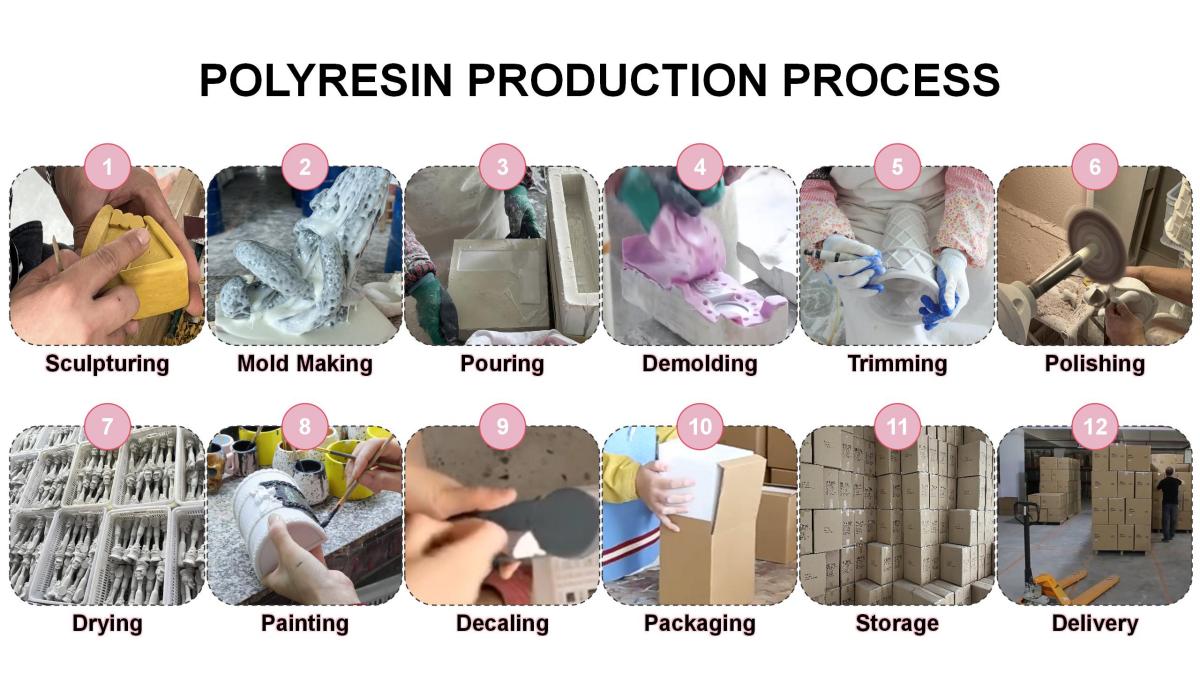 POLYRESIN PRODUCTION PROCESS

1
Sculpturing

2
Mold Making

3
Pouring

4
Demolding

5
Trimming

6
Polishing

7
Drying

8
Painting

9
Decaling

10
Packaging

11
Storage

12
Delivery